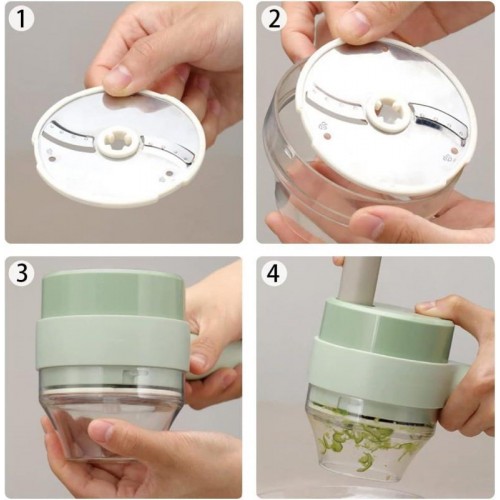 1

2

3

4