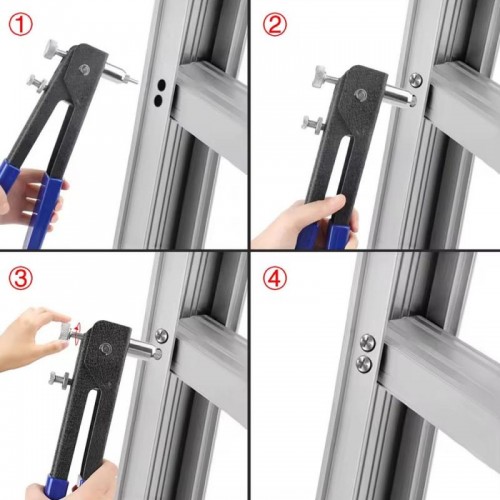 ①
②
③
④