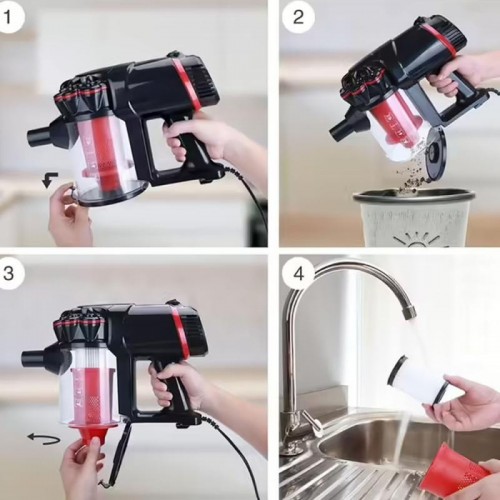 1

2

3

4